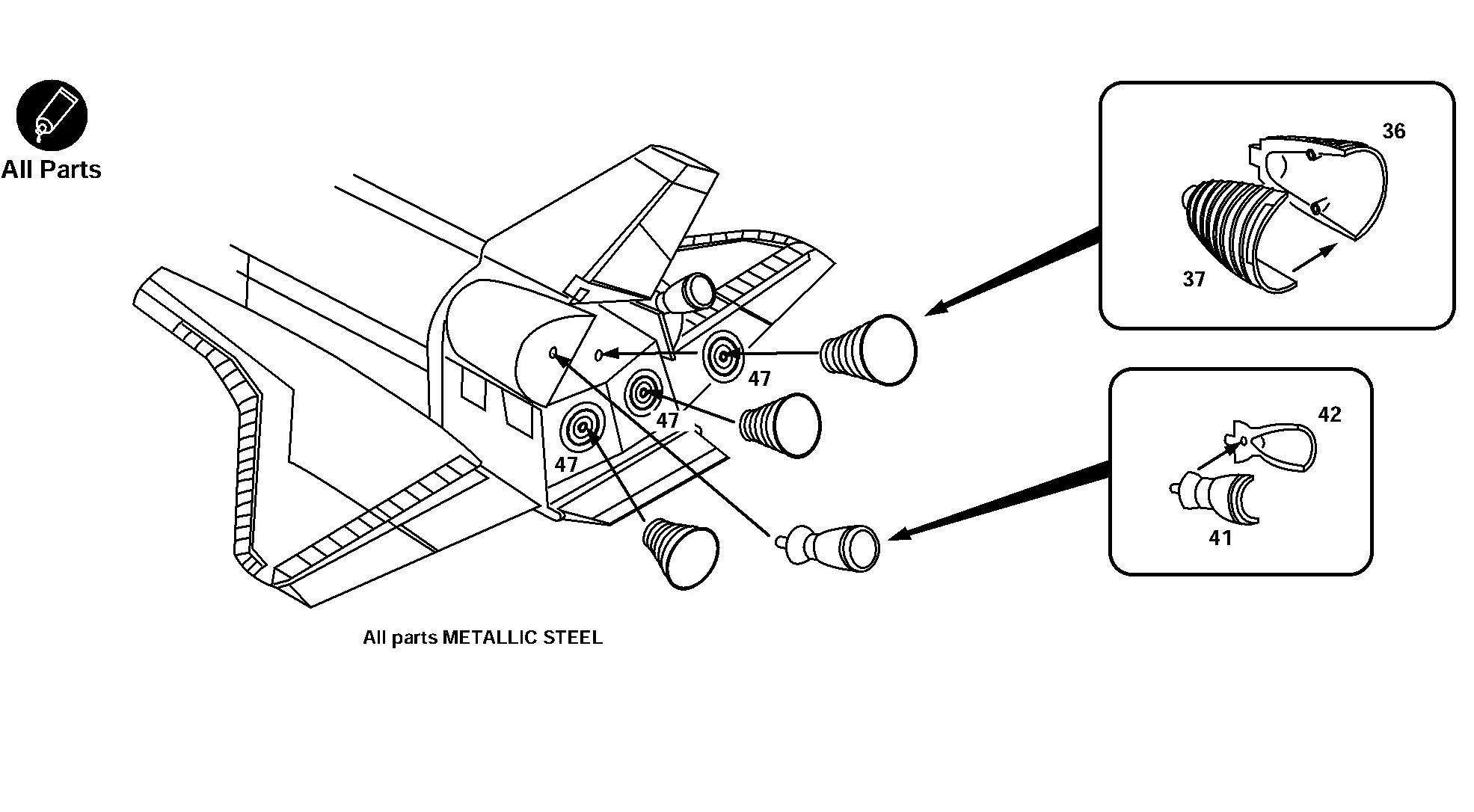 All Parts

36

37

47

47

47

42

41

All parts METALLIC STEEL