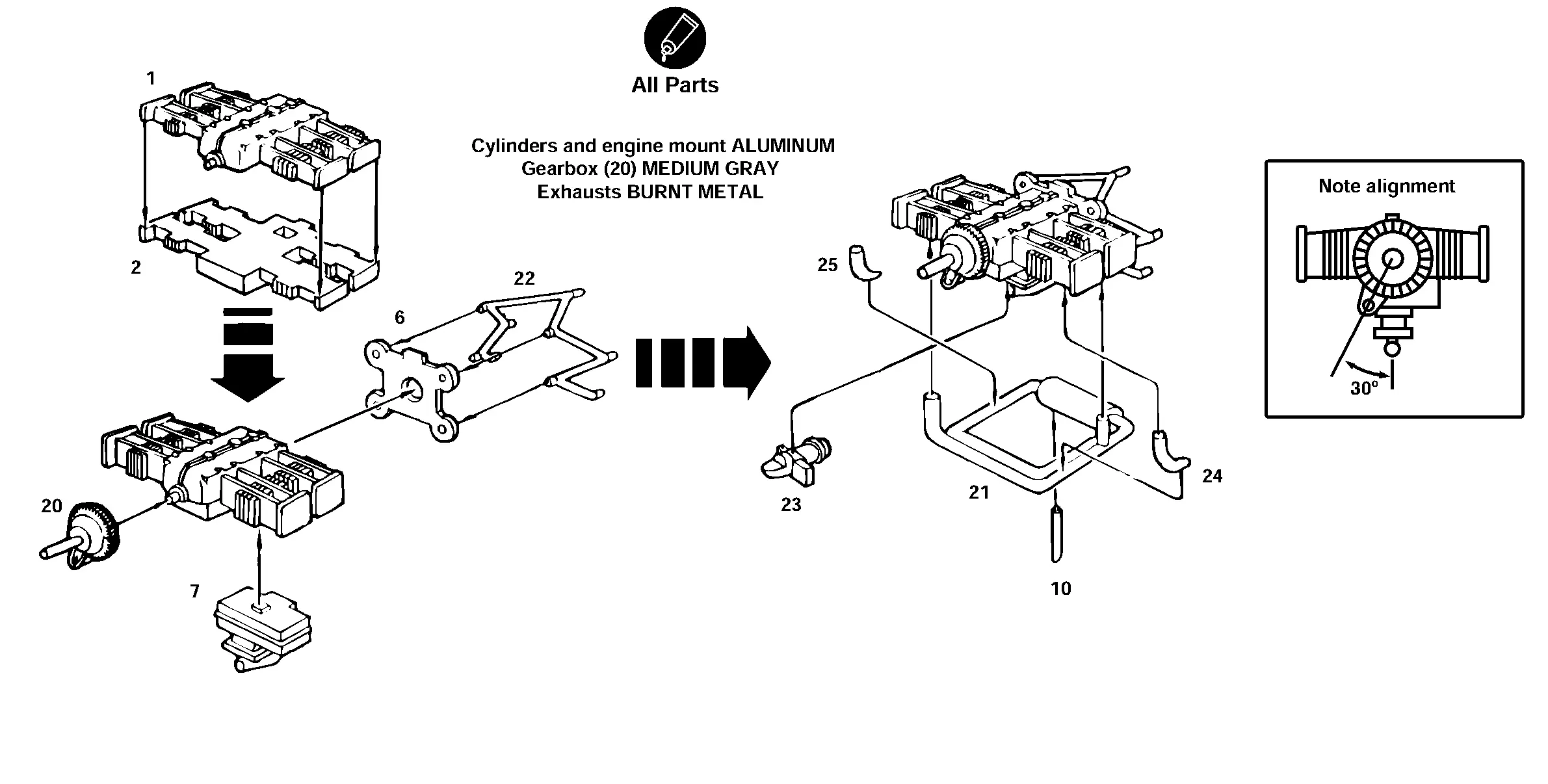 All Parts

Cylinders and engine mount ALUMINUM
Gearbox (20) MEDIUM GRAY
Exhausts BURNT METAL

1

2

22

6

20

7

25

23

21

24

10

Note alignment

30°