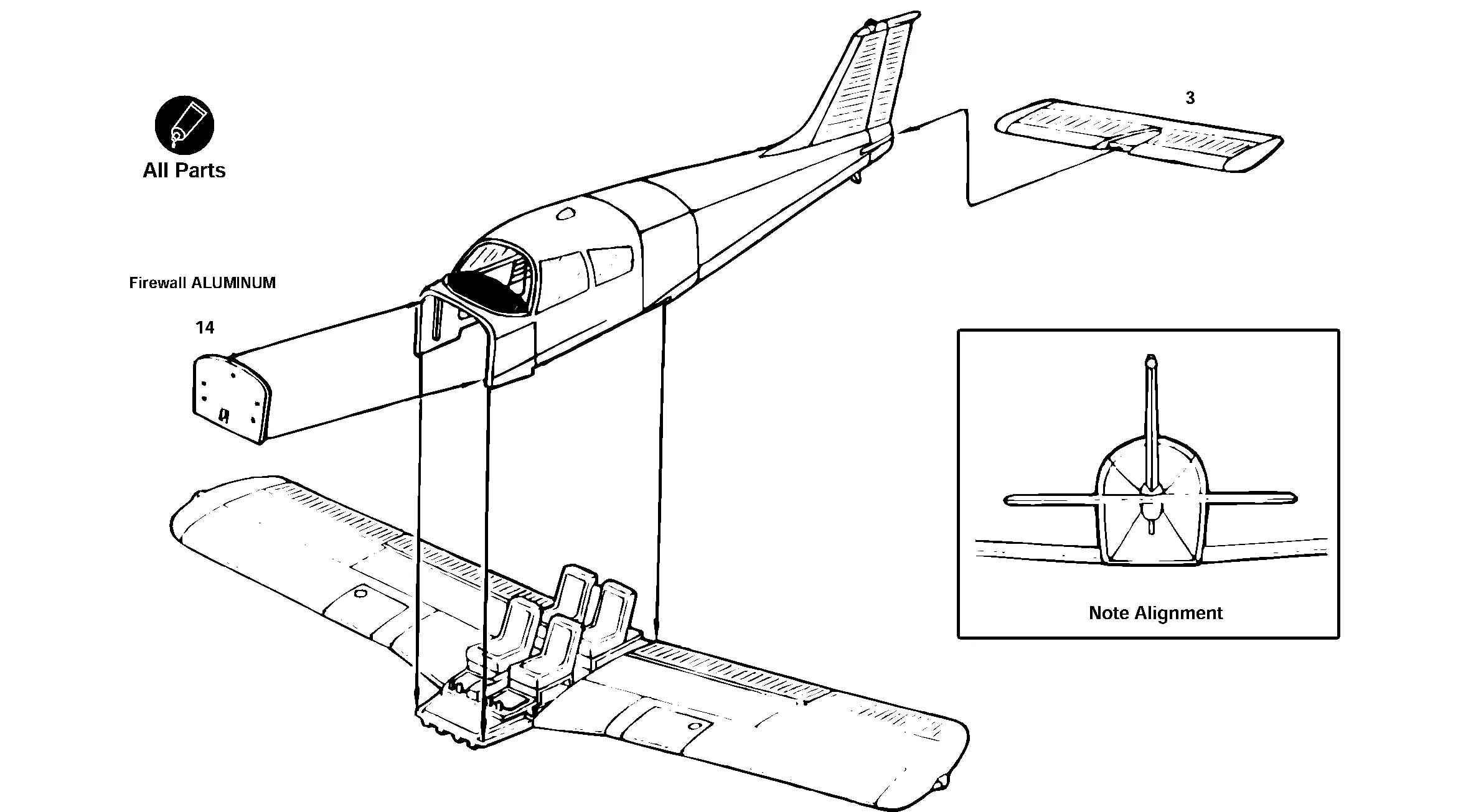 All Parts

3

Firewall ALUMINUM

14

Note Alignment