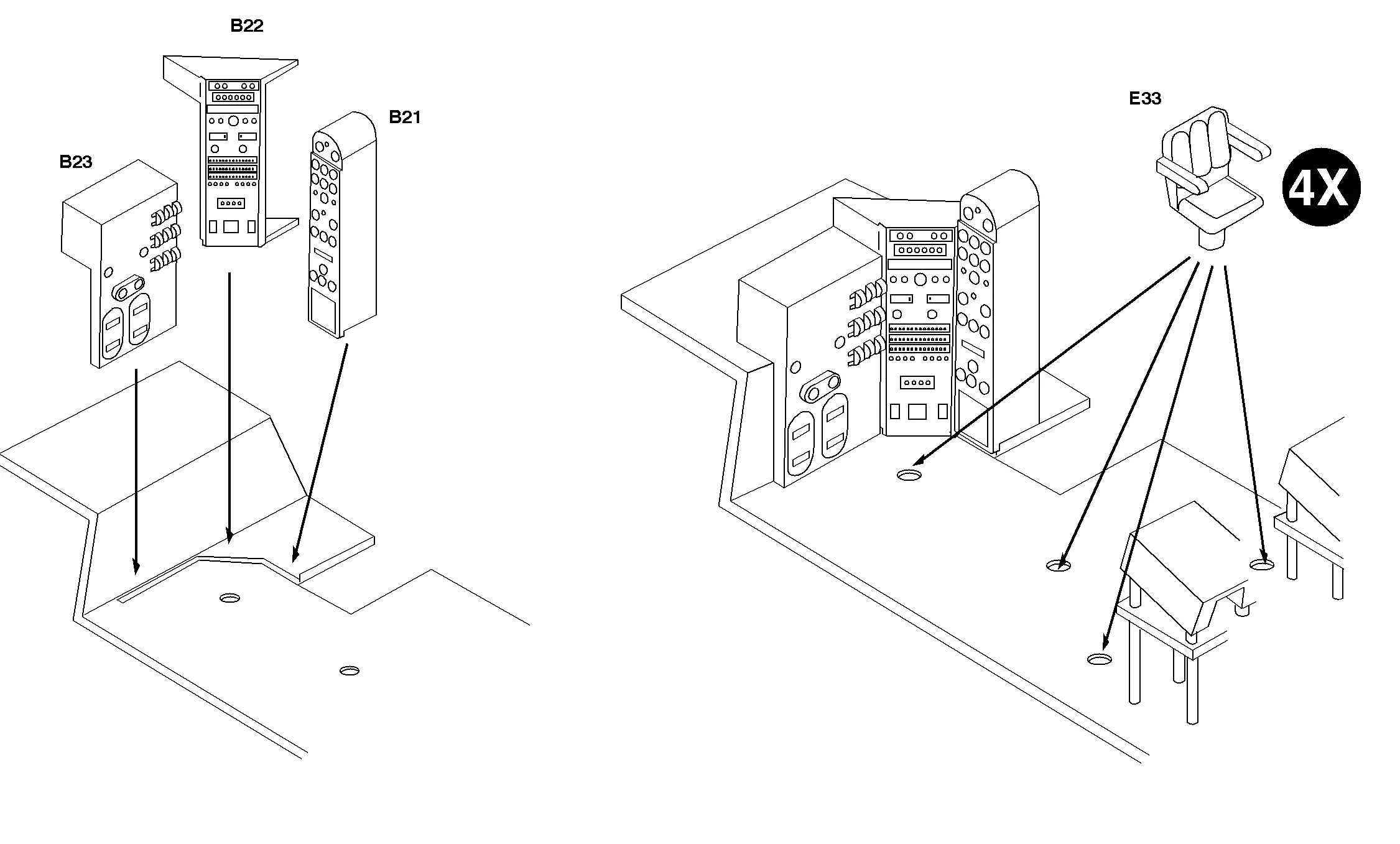 B22

B21

B23

E33

4X