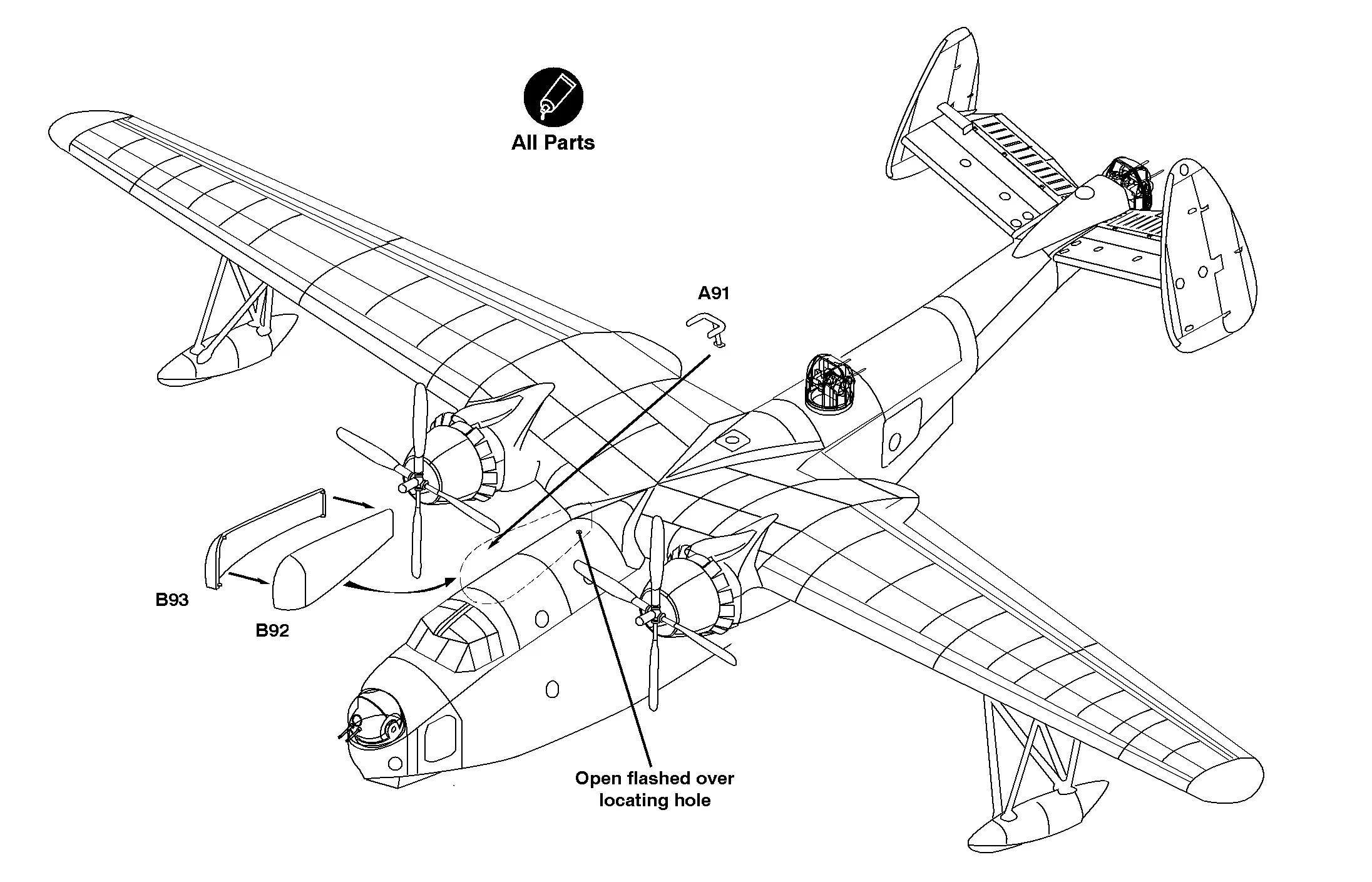 All Parts

A91

B93

B92

Open flashed over locating hole