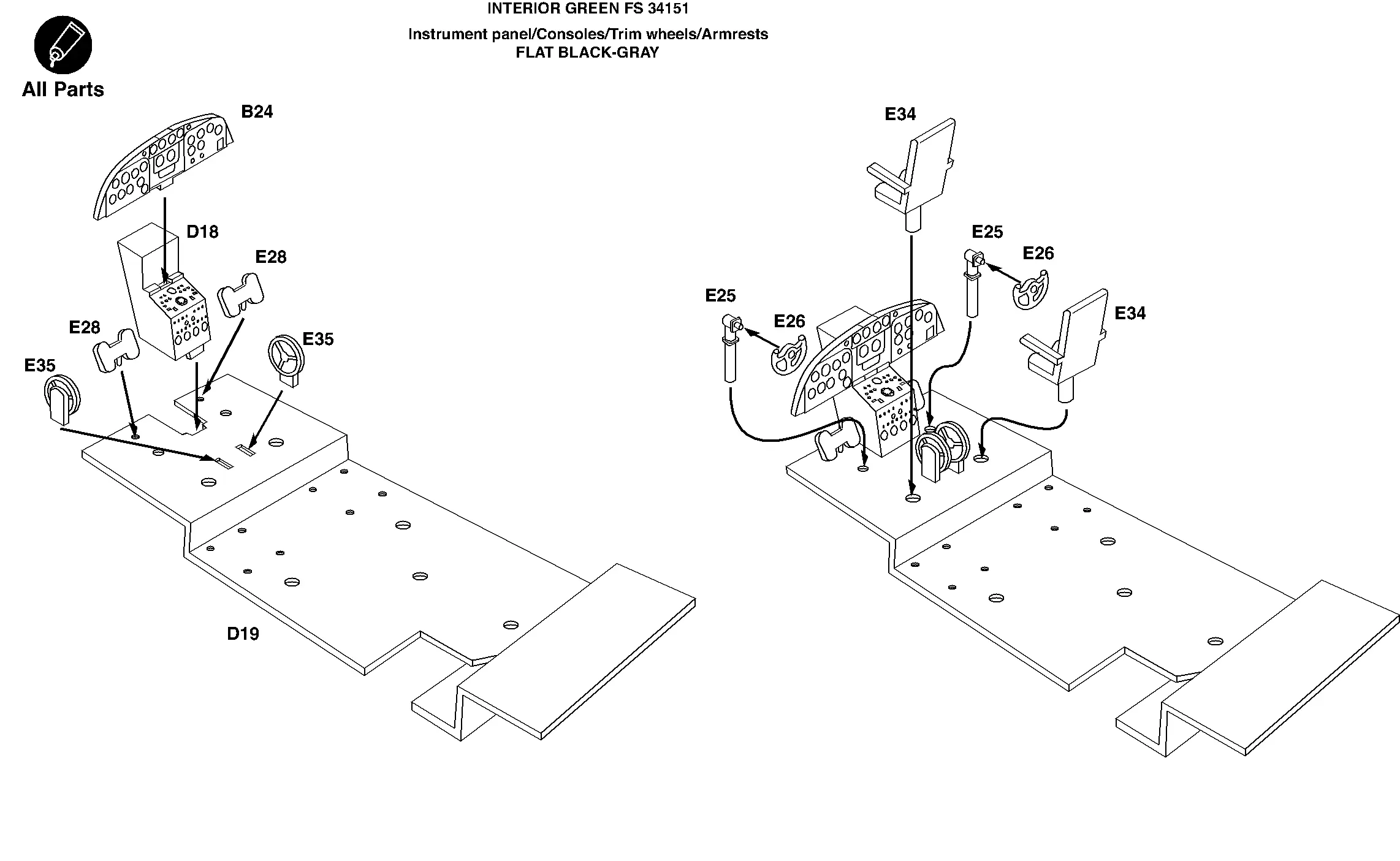 INTERIOR GREEN FS 34151

Instrument panel/Consoles/Trim wheels/Armrests
FLAT BLACK-GRAY

All Parts

B24

D18

E28

E28

E35

E35

D19

E34

E25

E26

E25

E26

E34