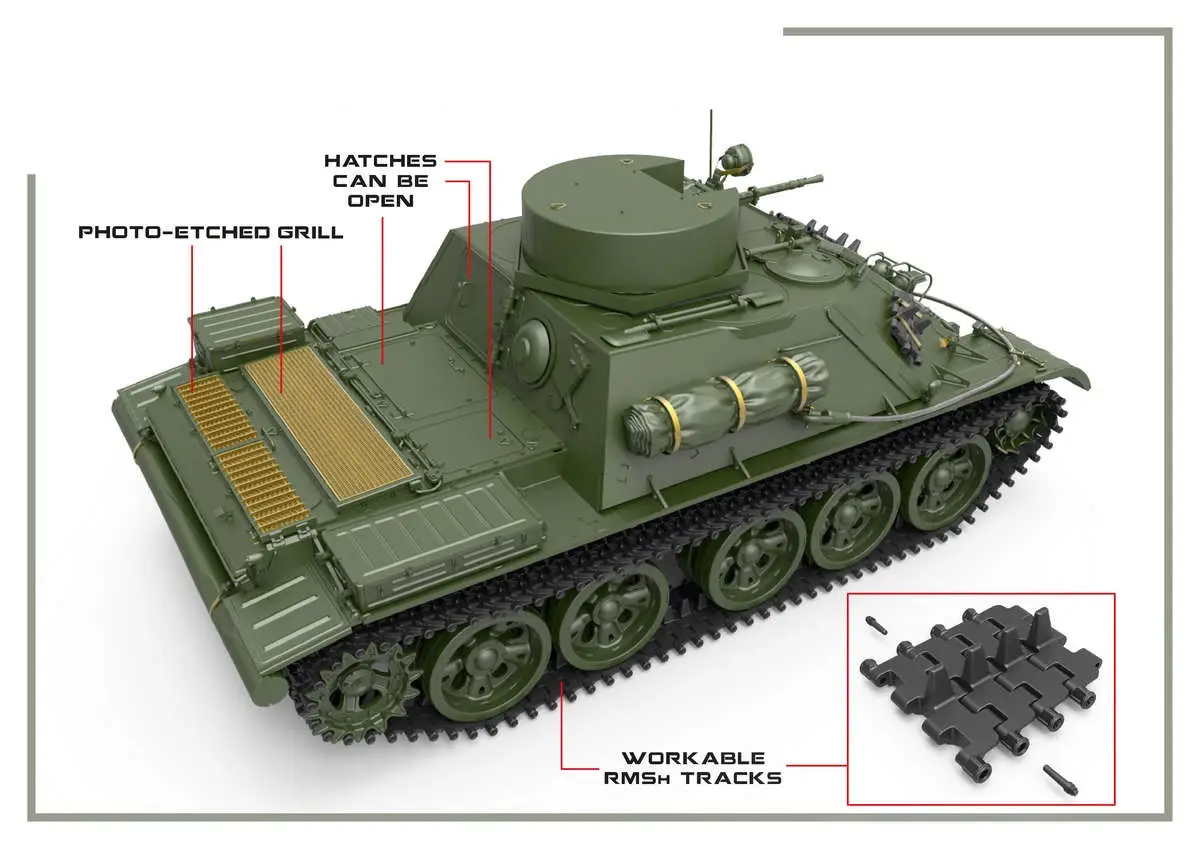 HATCHES CAN BE OPEN

PHOTO-ETCHED GRILL

WORKABLE RMSH TRACKS