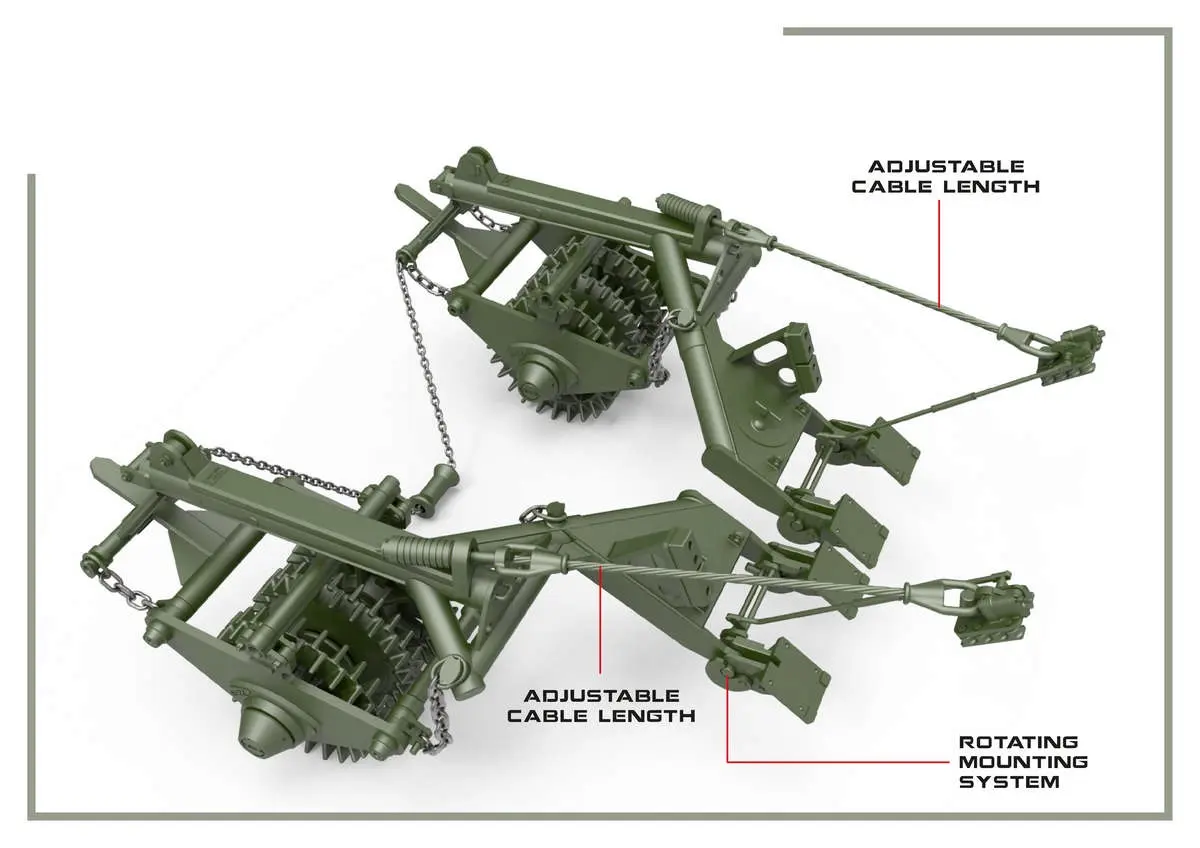 ADJUSTABLE
CABLE LENGTH

ADJUSTABLE
CABLE LENGTH

ROTATING
MOUNTING
SYSTEM