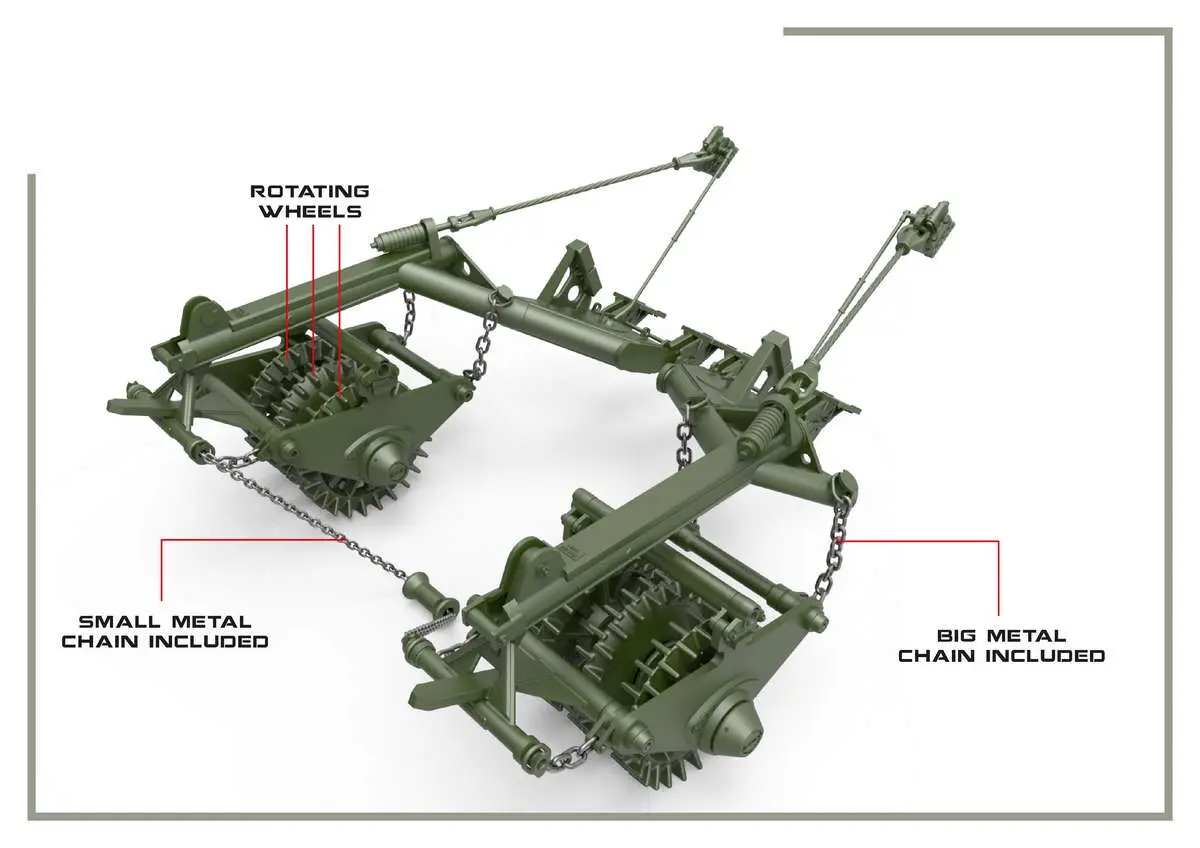 ROTATING
WHEELS

SMALL METAL
CHAIN INCLUDED

BIG METAL
CHAIN INCLUDED