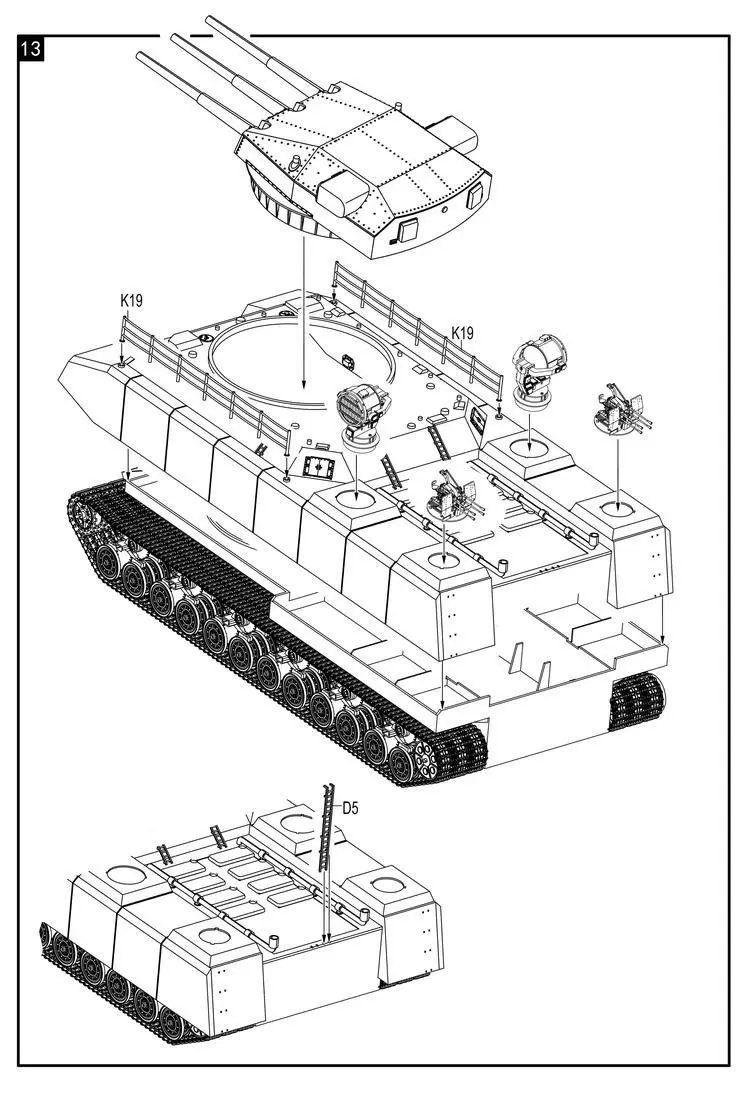 13

K19

K19

D5