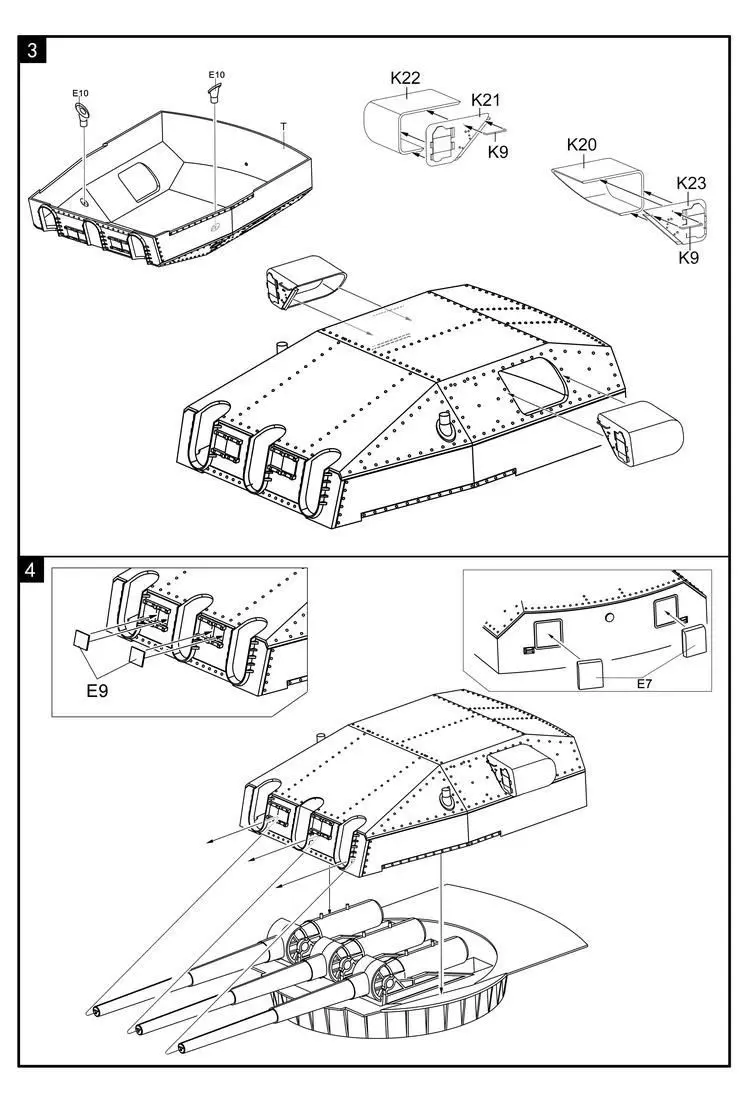 3

E10

E10

T

K22

K21

K9

K20

K23

K9

4

E9

E7