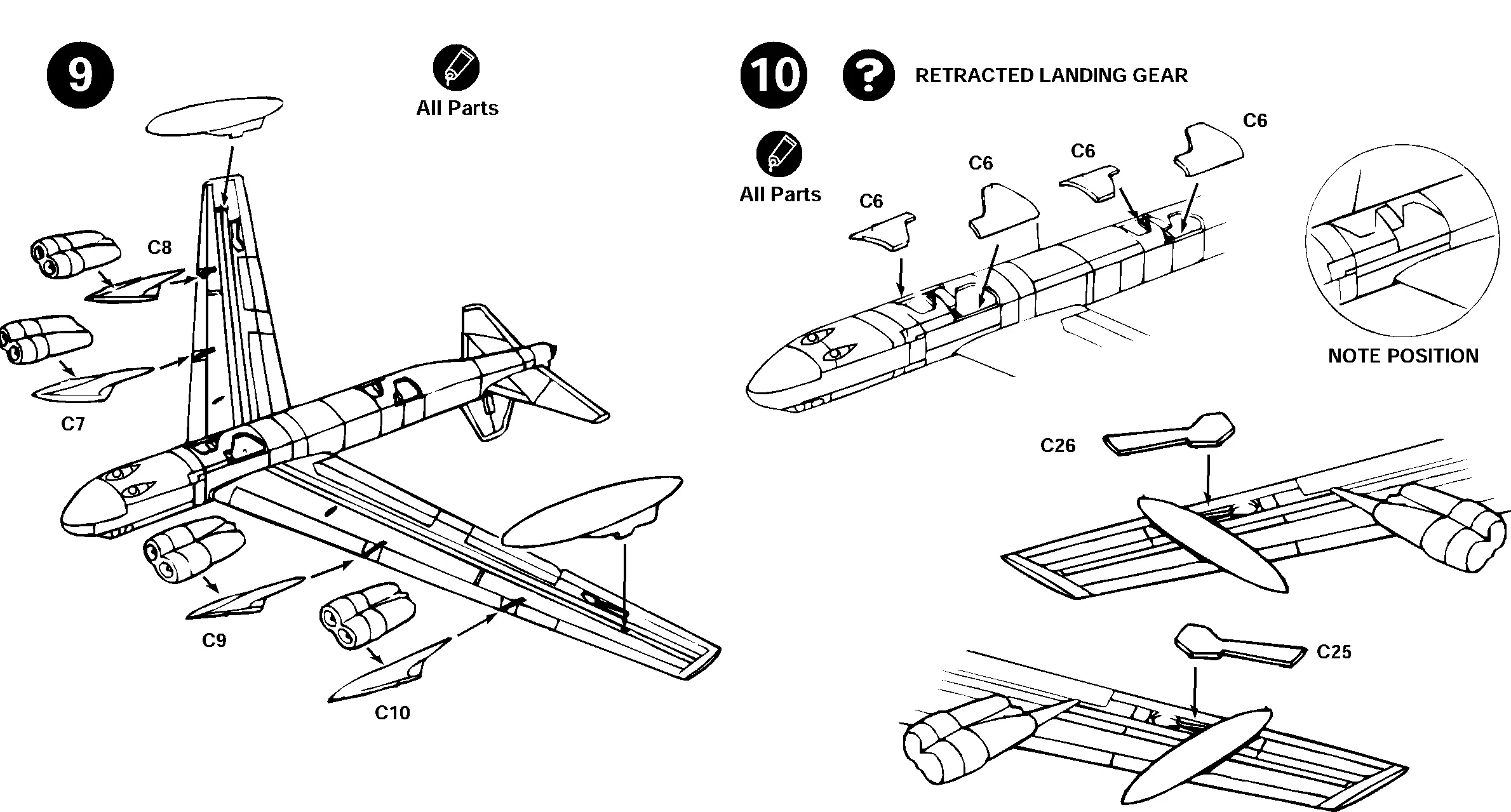 9

All Parts

C8

C7

C9

C10

10

?

RETRACTED LANDING GEAR

All Parts

C6

C6

C6

C6

NOTE POSITION

C26

C25