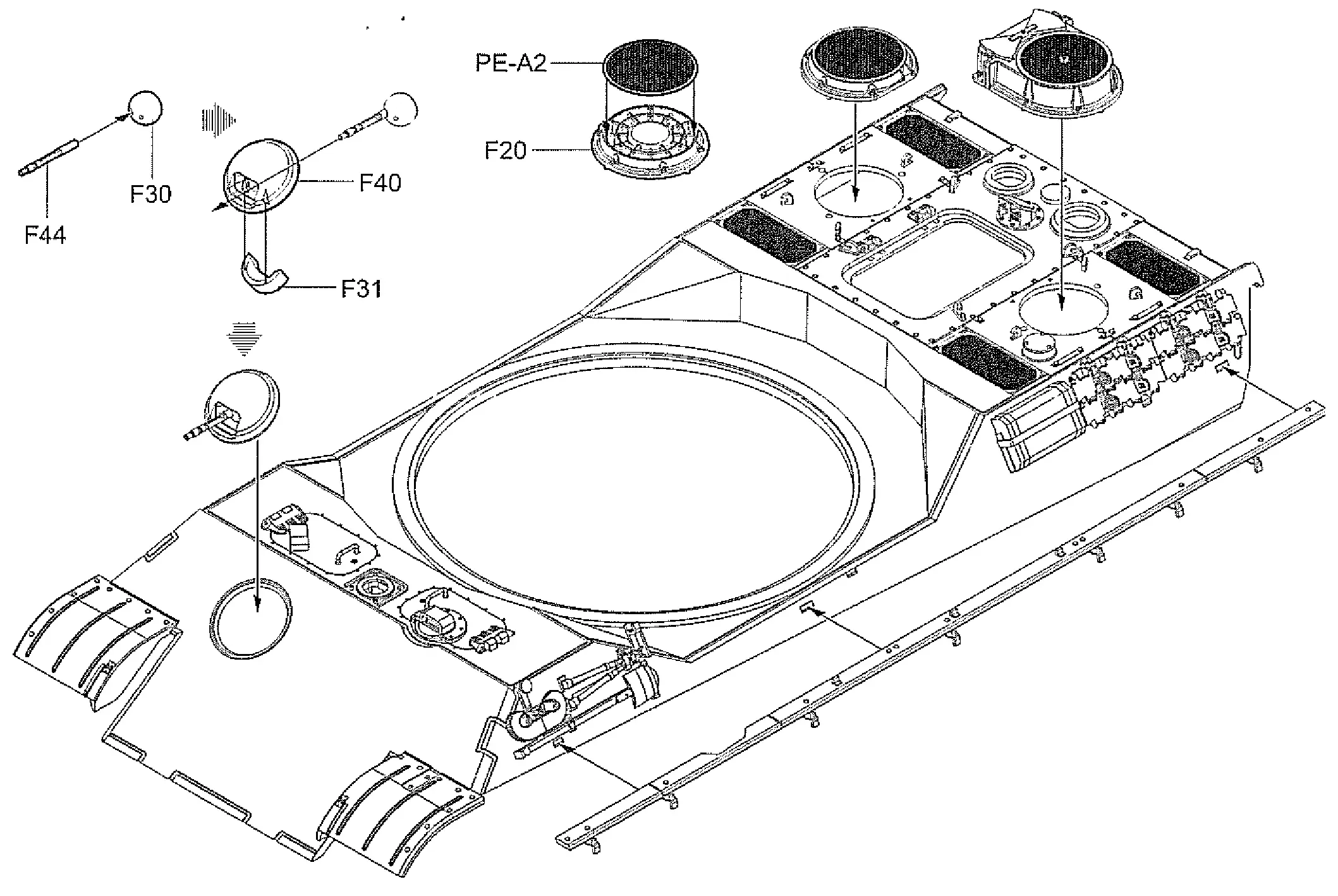 PE-A2
F20
F30
F44
F40
F31