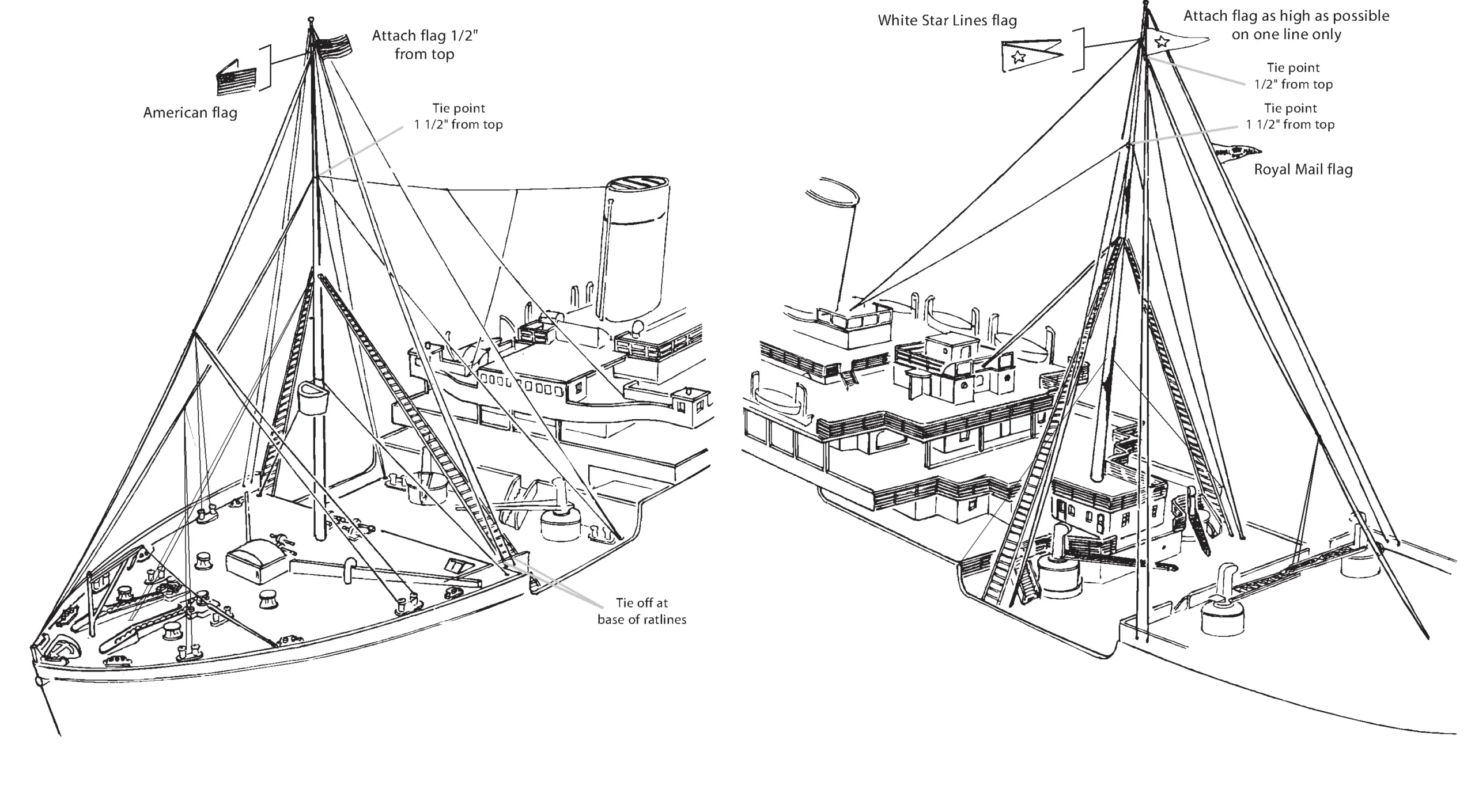 Attach flag 1/2" from top

American flag

Tie point
1 1/2" from top

Tie off at base of ratlines

White Star Lines flag

Attach flag as high as possible on one line only

Tie point
1/2" from top

Tie point
1 1/2" from top

Royal Mail flag